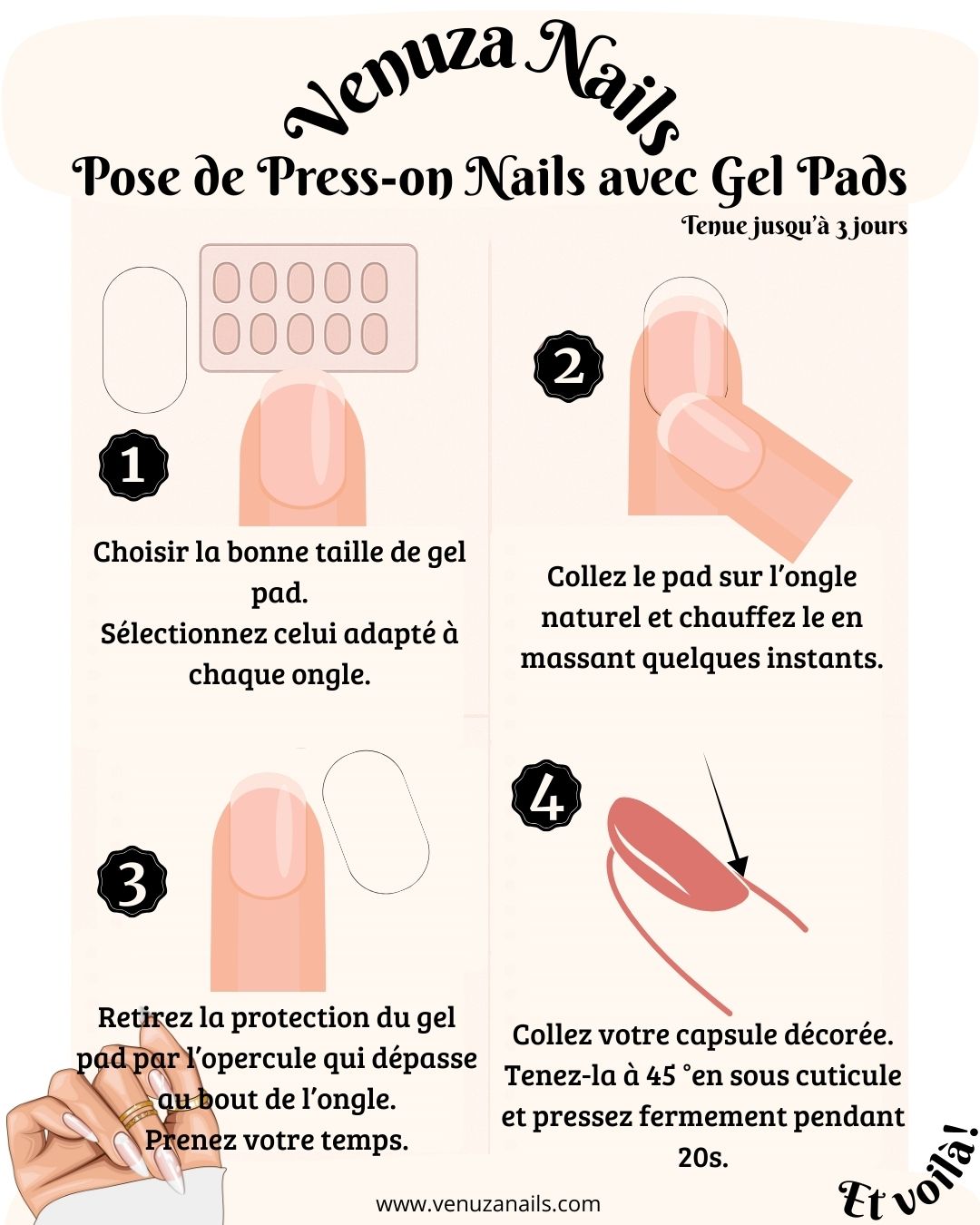 Venuza Nails

Pose de Press-on Nails avec Gel Pads

Tenue jusqu'à 3 jours

1

Choisir la bonne taille de gel pad.
Sélectionnez celui adapté à chaque ongle.

2

Collez le pad sur l'ongle naturel et chauffez le en massant quelques instants.

3

Retirez la protection du gel pad par l'opercule qui dépasse au bout de l'ongle.
Prenez votre temps.

4

Collez votre capsule décorée.
Tenez-la à 45 °en sous cuticule et pressez fermement pendant 20s.

www.venuzanails.com

Et voilà!