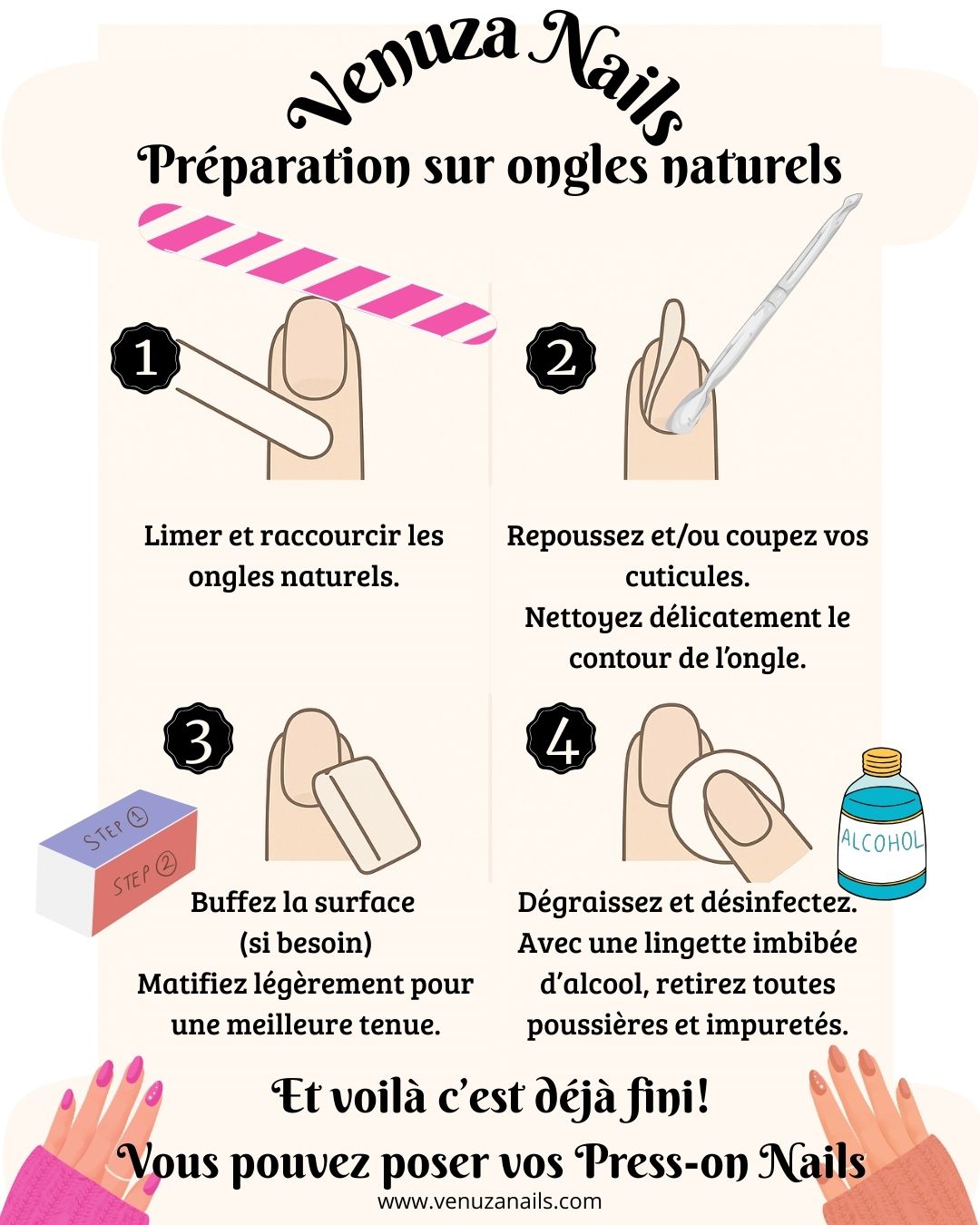 Venuza Nails
Préparation sur ongles naturels

1

Limer et raccourcir les ongles naturels.

2

Repoussez et/ou coupez vos cuticules.
Nettoyez délicatement le contour de l'ongle.

3

STEP 1
STEP 2

Buffez la surface
(si besoin)
Matifiez légèrement pour une meilleure tenue.

4

ALCOHOL

Dégraissez et désinfectez.
Avec une lingette imbibée d'alcool, retirez toutes poussières et impuretés.

Et voilà c'est déjà fini!
Vous pouvez poser vos Press-on Nails
www.venuzanails.com